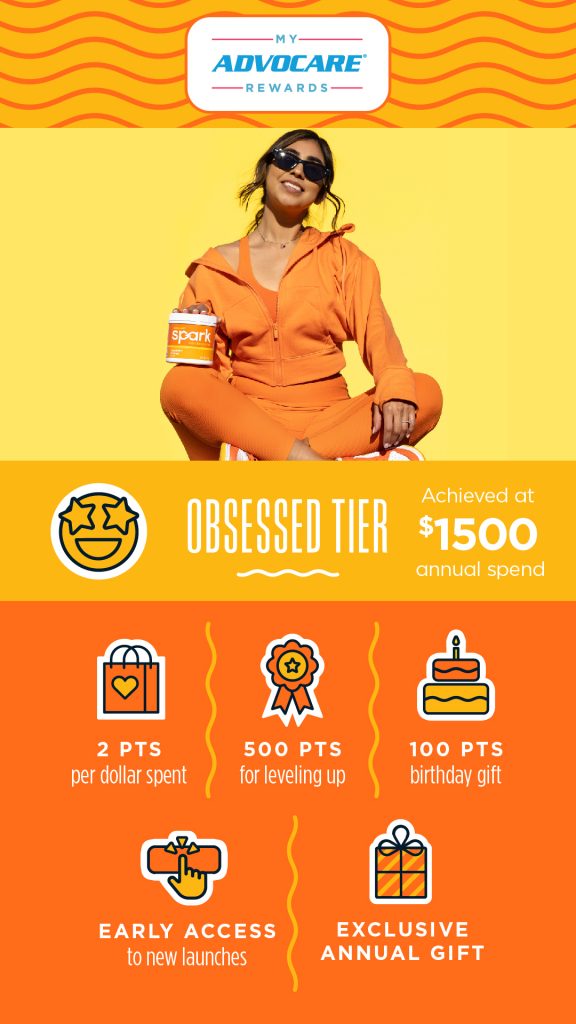 MY
ADVOCARE®
REWARDS

spark

OBSESSED TIER

Achieved at
$1500
annual spend

2 PTS
per dollar spent

500 PTS
for leveling up

100 PTS
birthday gift

EARLY ACCESS
to new launches

EXCLUSIVE
ANNUAL GIFT